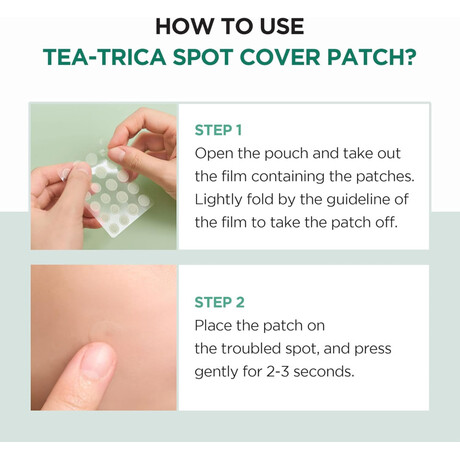 HOW TO USE
TEA-TRICA SPOT COVER PATCH?

STEP 1
Open the pouch and take out the film containing the patches. Lightly fold by the guideline of the film to take the patch off.

STEP 2
Place the patch on the troubled spot, and press gently for 2-3 seconds.