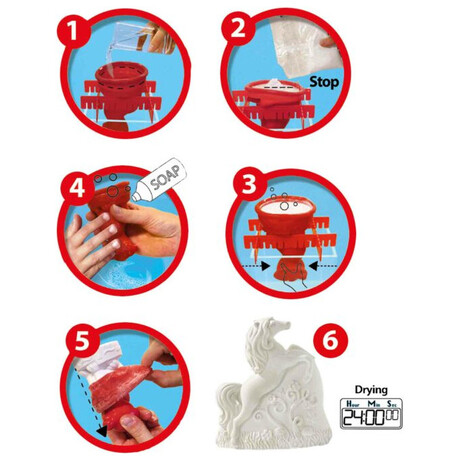 1

2

Stop

4

SOAP

3

5

6

Drying

Hour Min Sec

24:00 00