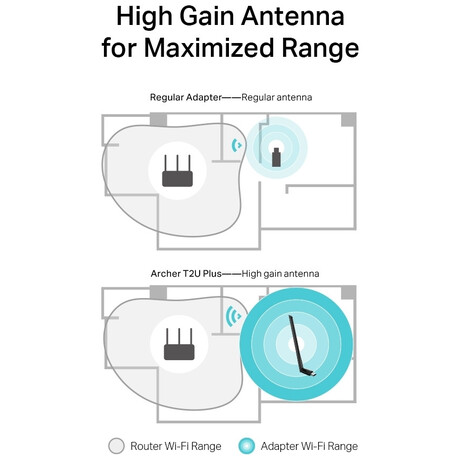 High Gain Antenna for Maximized Range

Regular Adapter——Regular antenna

Archer T2U Plus——High gain antenna

Router Wi-Fi Range

Adapter Wi-Fi Range