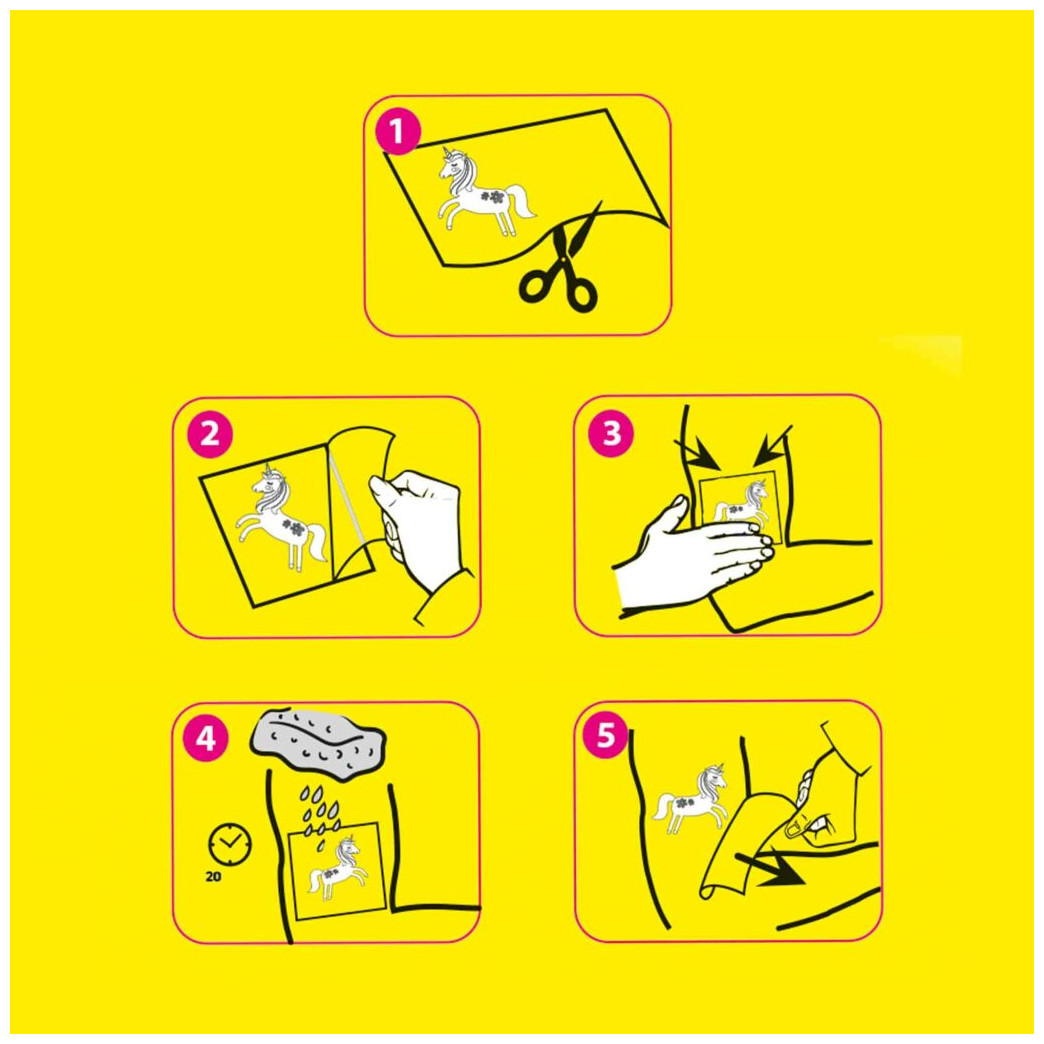 1

2

3

4

20

5