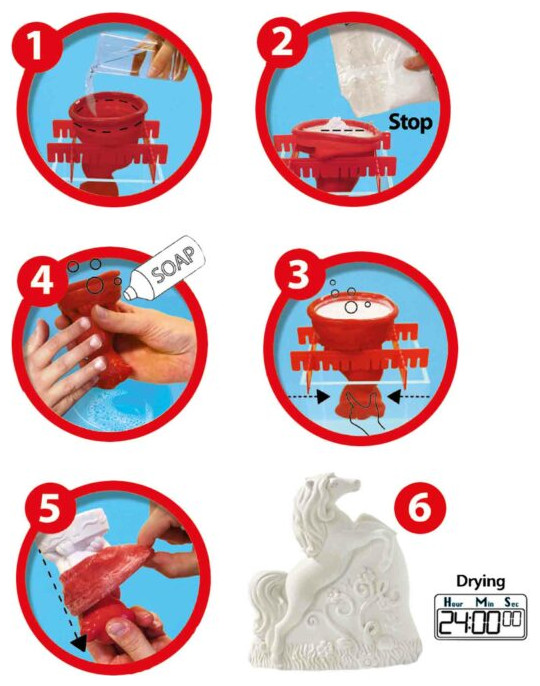 1

2

Stop

4

SOAP

3

5

6

Drying

Hour Min Sec

24:00 00