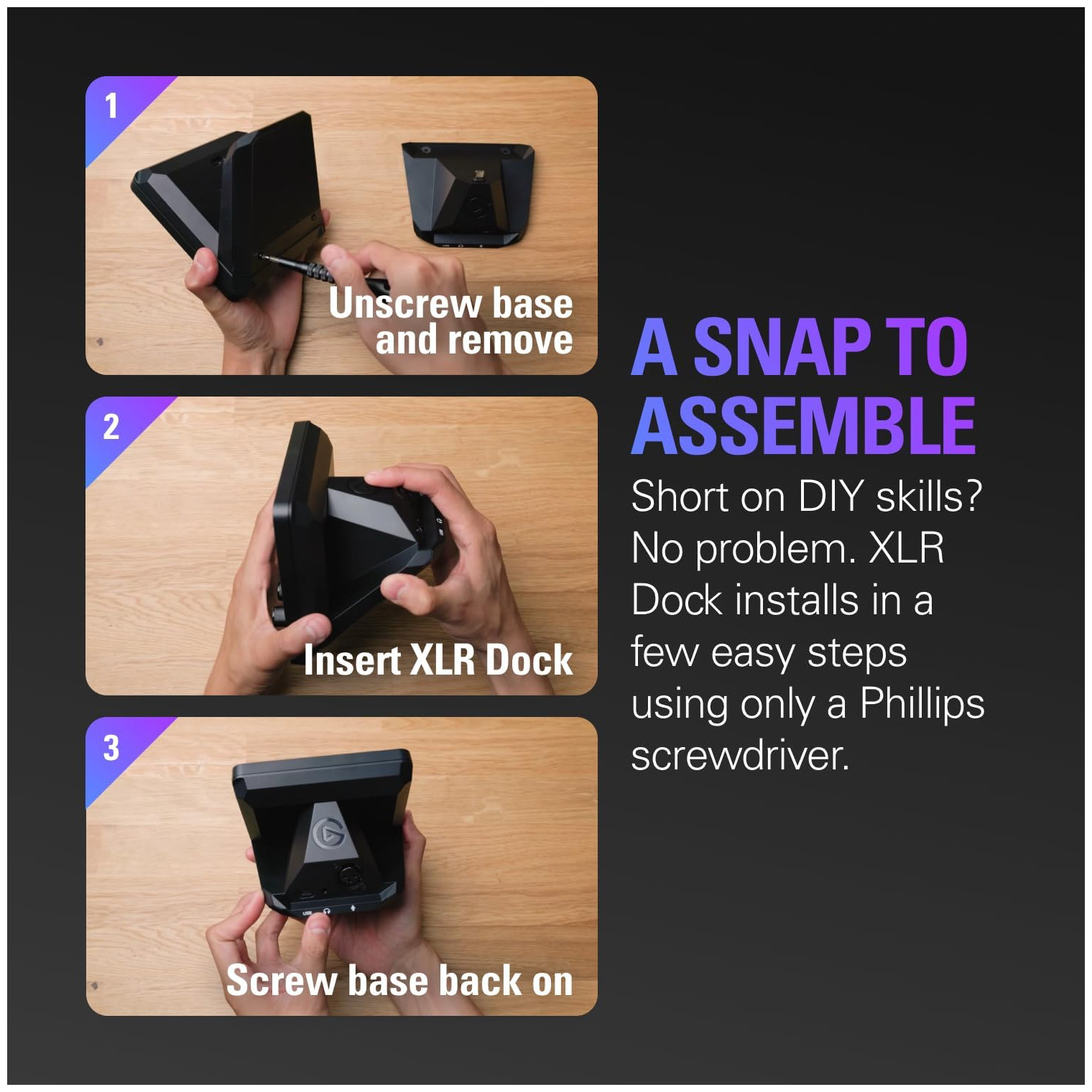 1

Unscrew base and remove

2

Insert XLR Dock

3

USB

Screw base back on

A SNAP TO ASSEMBLE

Short on DIY skills? No problem. XLR Dock installs in a few easy steps using only a Phillips screwdriver.