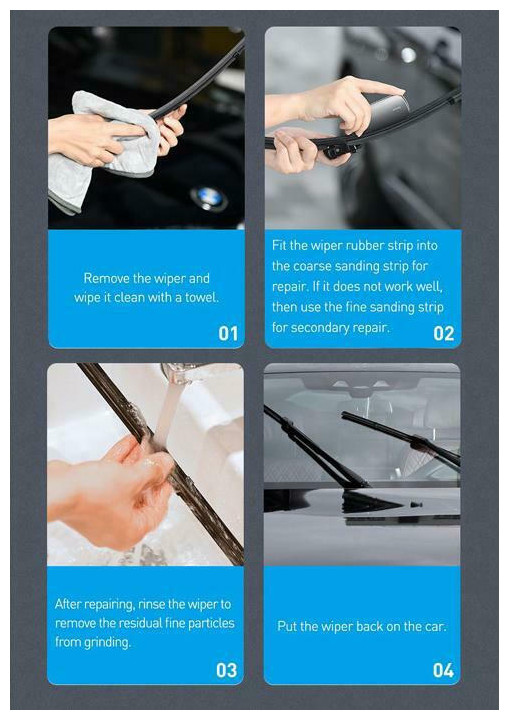 Remove the wiper and wipe it clean with a towel.

01

Fit the wiper rubber strip into the coarse sanding strip for repair. If it does not work well, then use the fine sanding strip for secondary repair.

02

After repairing, rinse the wiper to remove the residual fine particles from grinding.

03

Put the wiper back on the car.

04